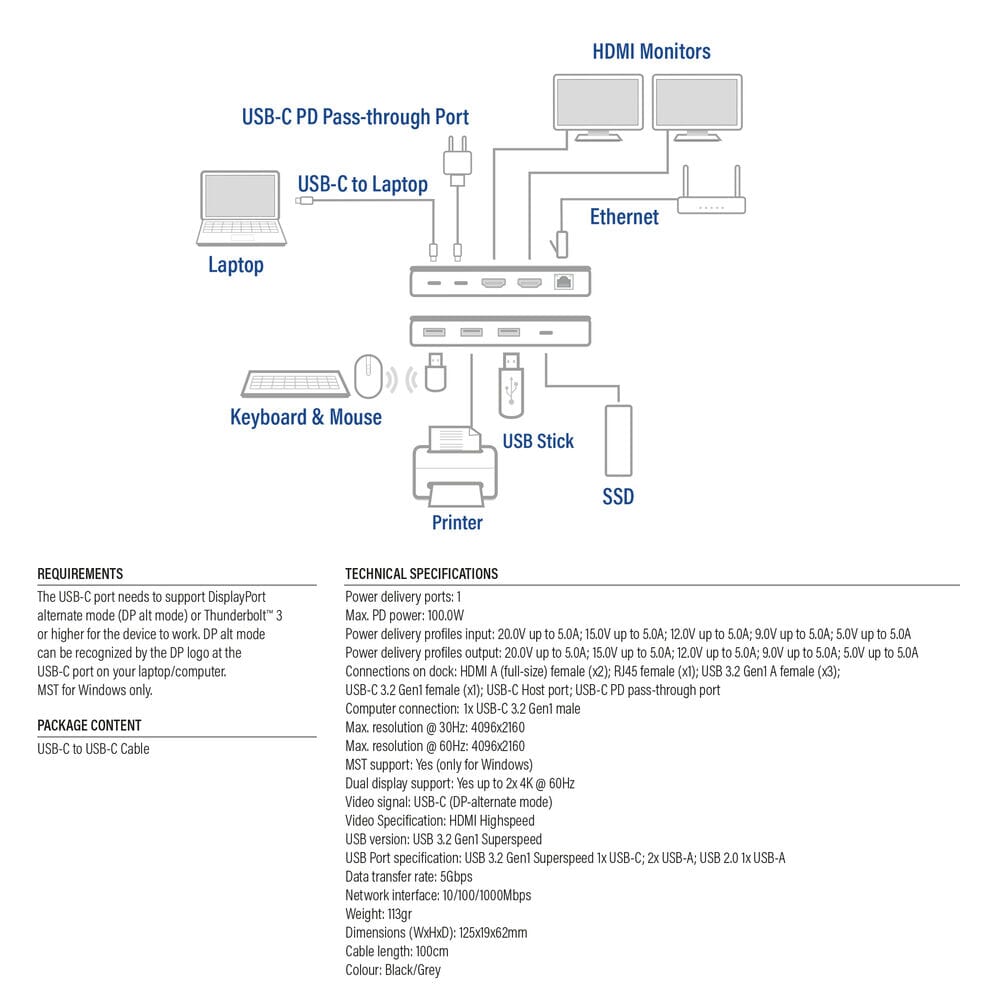 HDMI Monitors

USB-C PD Pass-through Port

USB-C to Laptop

Ethernet

Laptop

Keyboard & Mouse

USB Stick

SSD

Printer

REQUIREMENTS

The USB-C port needs to support DisplayPort alternate mode (DP alt mode) or Thunderbolt™ 3 or higher for the device to work. DP alt mode can be recognized by the DP logo at the USB-C port on your laptop/computer. MST for Windows only.

PACKAGE CONTENT

USB-C to USB-C Cable

TECHNICAL SPECIFICATIONS

Power delivery ports: 1
Max. PD power: 100.0W
Power delivery profiles input: 20.0V up to 5.0A; 15.0V up to 5.0A; 12.0V up to 5.0A; 9.0V up to 5.0A; 5.0V up to 5.0A
Power delivery profiles output: 20.0V up to 5.0A; 15.0V up to 5.0A; 12.0V up to 5.0A; 9.0V up to 5.0A; 5.0V up to 5.0A
Connections on dock: HDMI A (full-size) female (x2); RJ45 female (x1); USB 3.2 Gen1 A female (x3); USB-C 3.2 Gen1 female (x1); USB-C Host port; USB-C PD pass-through port
Computer connection: 1x USB-C 3.2 Gen1 male
Max. resolution @ 30Hz: 4096x2160
Max. resolution @ 60Hz: 4096x2160
MST support: Yes (only for Windows)
Dual display support: Yes up to 2x 4K @ 60Hz
Video signal: USB-C (DP-alternate mode)
Video Specification: HDMI Highspeed
USB version: USB 3.2 Gen1 Superspeed
USB Port specification: USB 3.2 Gen1 Superspeed 1x USB-C; 2x USB-A; USB 2.0 1x USB-A
Data transfer rate: 5Gbps
Network interface: 10/100/1000Mbps
Weight: 113gr
Dimensions (WxHxD): 125x19x62mm
Cable length: 100cm
Colour: Black/Grey