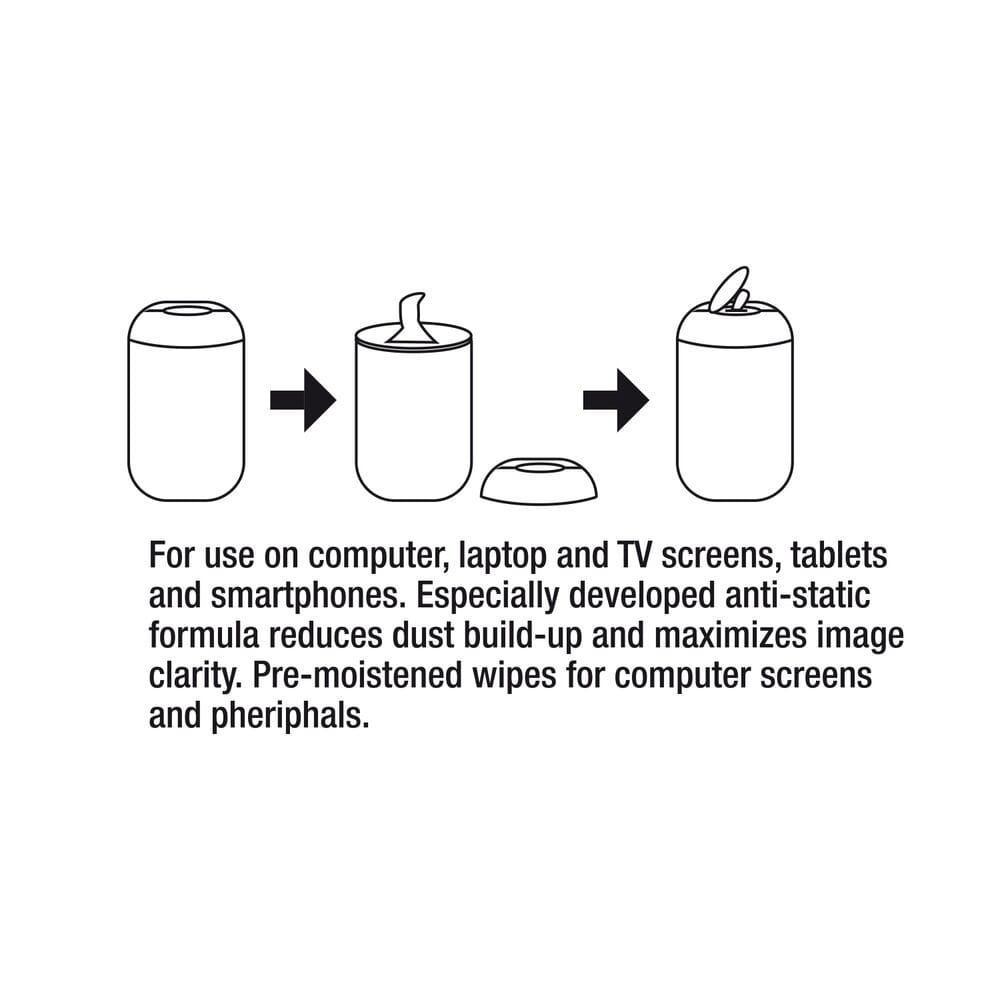 For use on computer, laptop and TV screens, tablets and smartphones. Especially developed anti-static formula reduces dust build-up and maximizes image clarity. Pre-moistened wipes for computer screens and pheriphals.