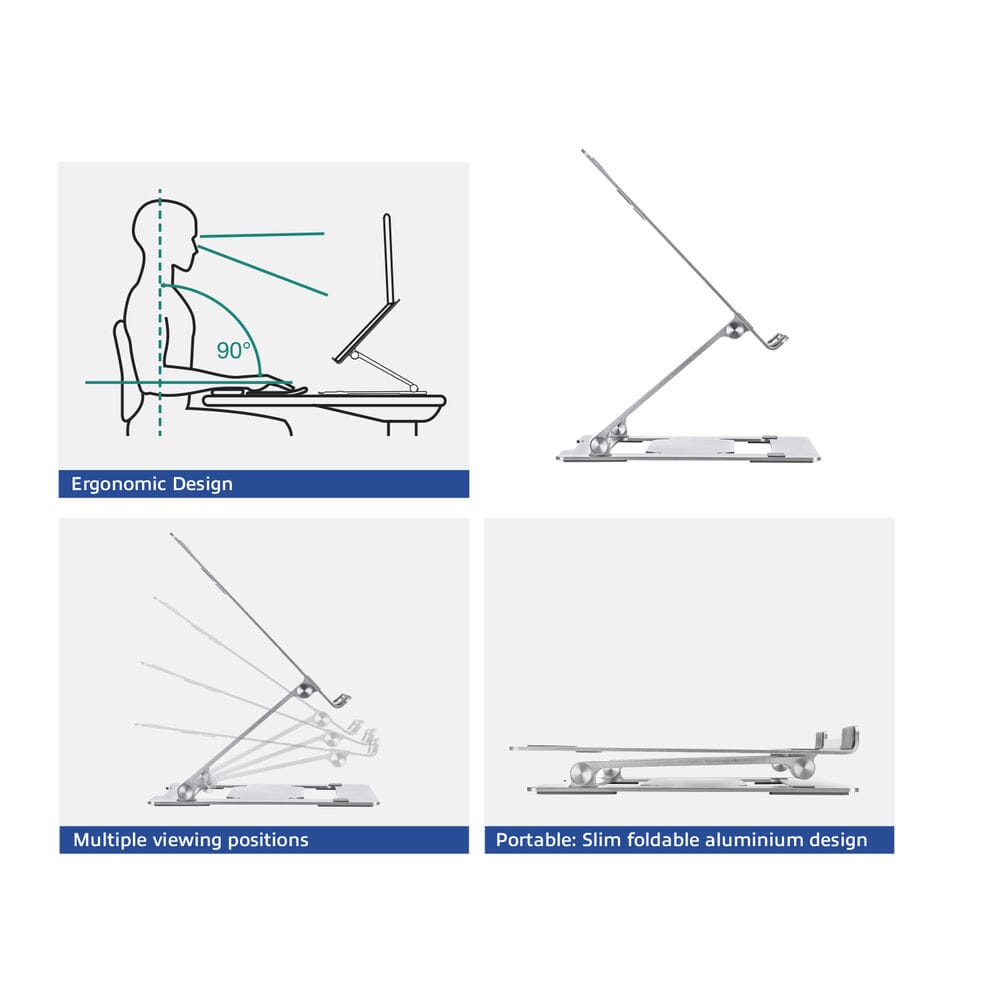 90°

Ergonomic Design

Multiple viewing positions

Portable: Slim foldable aluminium design